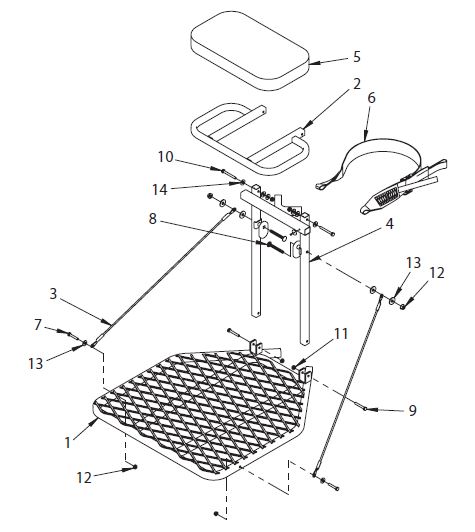 5
2
6
10
14
8
4
13
12
3
7
13
11
9
1
12